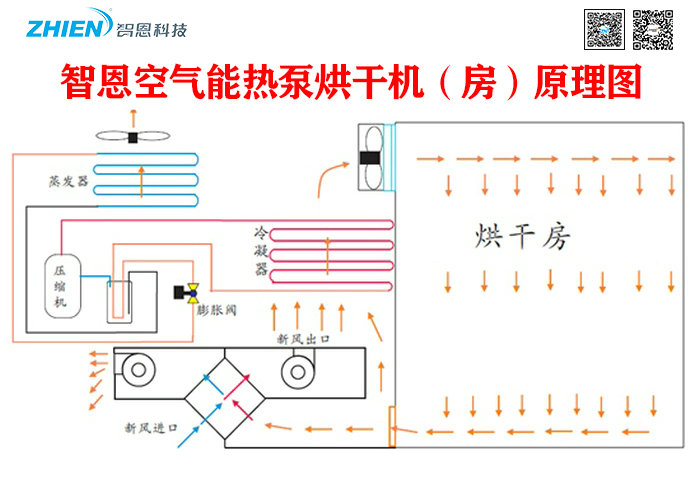 ZHIEN 智恩科技

智恩空气能热泵烘干机（房）原理图

蒸发器

冷凝器

烘干房

压缩机

膨胀阀

新风出口

新风进口